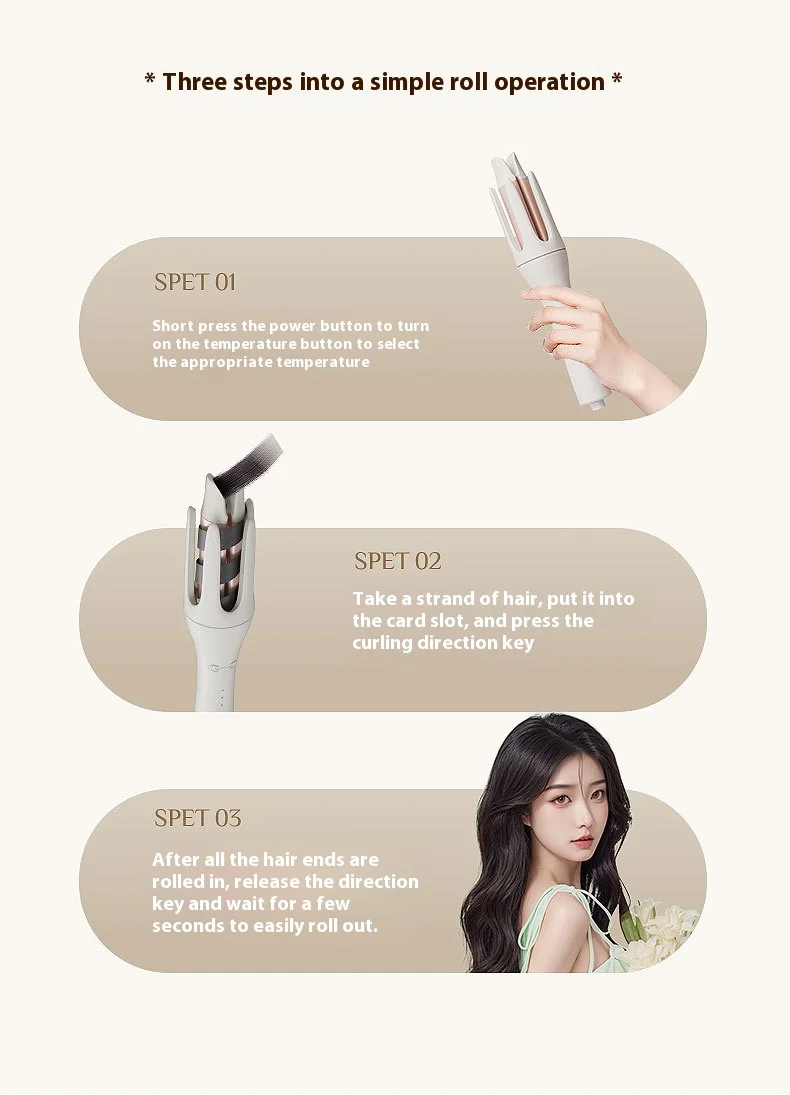 * Three steps into a simple roll operation *

SPET 01

Short press the power button to turn on the temperature button to select the appropriate temperature

SPET 02

Take a strand of hair, put it into the card slot, and press the curling direction key

SPET 03

After all the hair ends are rolled in, release the direction key and wait for a few seconds to easily roll out.