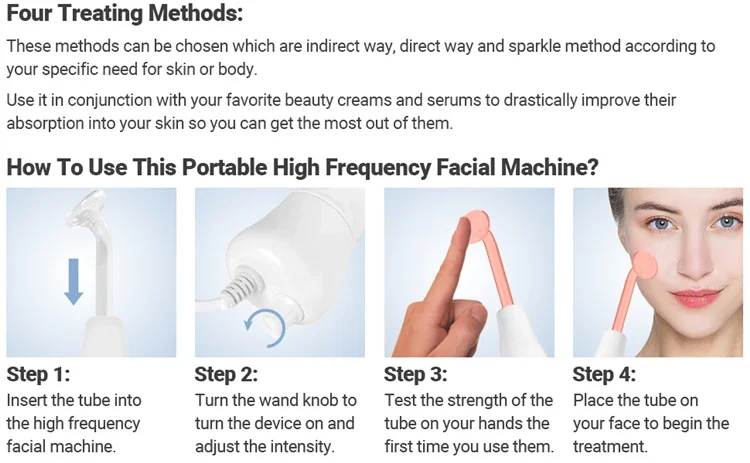 Four Treating Methods:

These methods can be chosen which are indirect way, direct way and sparkle method according to your specific need for skin or body.

Use it in conjunction with your favorite beauty creams and serums to drastically improve their absorption into your skin so you can get the most out of them.

How To Use This Portable High Frequency Facial Machine?

Step 1:
Insert the tube into the high frequency facial machine.

Step 2:
Turn the wand knob to turn the device on and adjust the intensity.

Step 3:
Test the strength of the tube on your hands the first time you use them.

Step 4:
Place the tube on your face to begin the treatment.