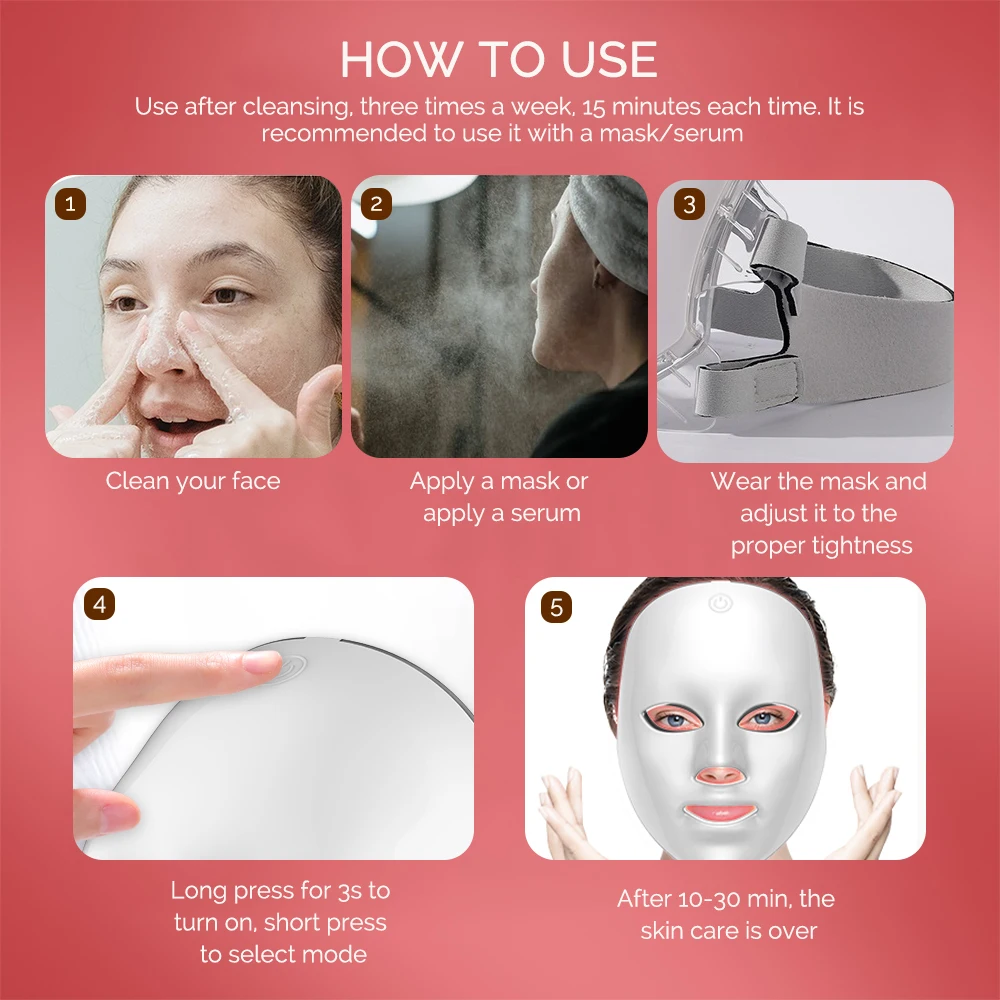 HOW TO USE

Use after cleansing, three times a week, 15 minutes each time. It is recommended to use it with a mask/serum

1

Clean your face

2

Apply a mask or apply a serum

3

Wear the mask and adjust it to the proper tightness

4

Long press for 3s to turn on, short press to select mode

5

After 10-30 min, the skin care is over