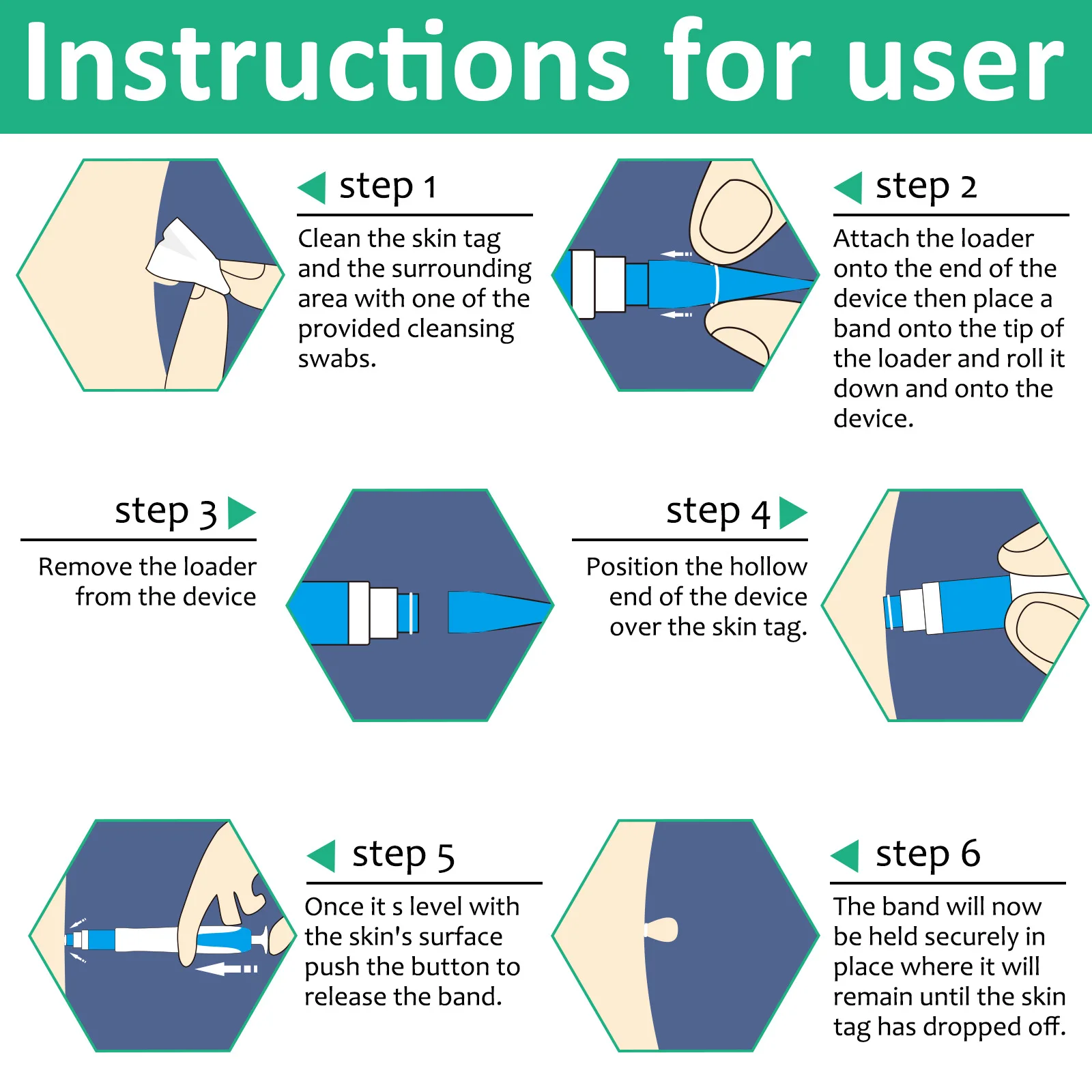 Instructions for user

step 1

Clean the skin tag and the surrounding area with one of the provided cleansing swabs.

step 2

Attach the loader onto the end of the device then place a band onto the tip of the loader and roll it down and onto the device.

step 3

Remove the loader from the device

step 4

Position the hollow end of the device over the skin tag.

step 5

Once it s level with the skin's surface push the button to release the band.

step 6

The band will now be held securely in place where it will remain until the skin tag has dropped off.