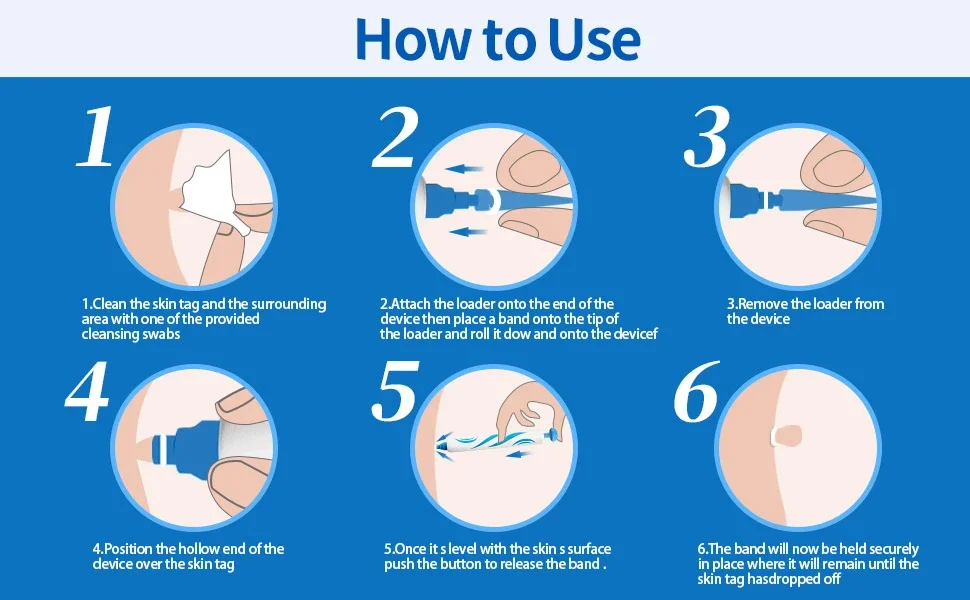 How to Use

1

1.Clean the skin tag and the surrounding area with one of the provided cleansing swabs

2

2.Attach the loader onto the end of the device then place a band onto the tip of the loader and roll it dow and onto the devicef

3

3.Remove the loader from the device

4

4.Position the hollow end of the device over the skin tag

5

5.Once it s level with the skin s surface push the button to release the band .

6

6.The band will now be held securely in place where it will remain until the skin tag hasdropped off