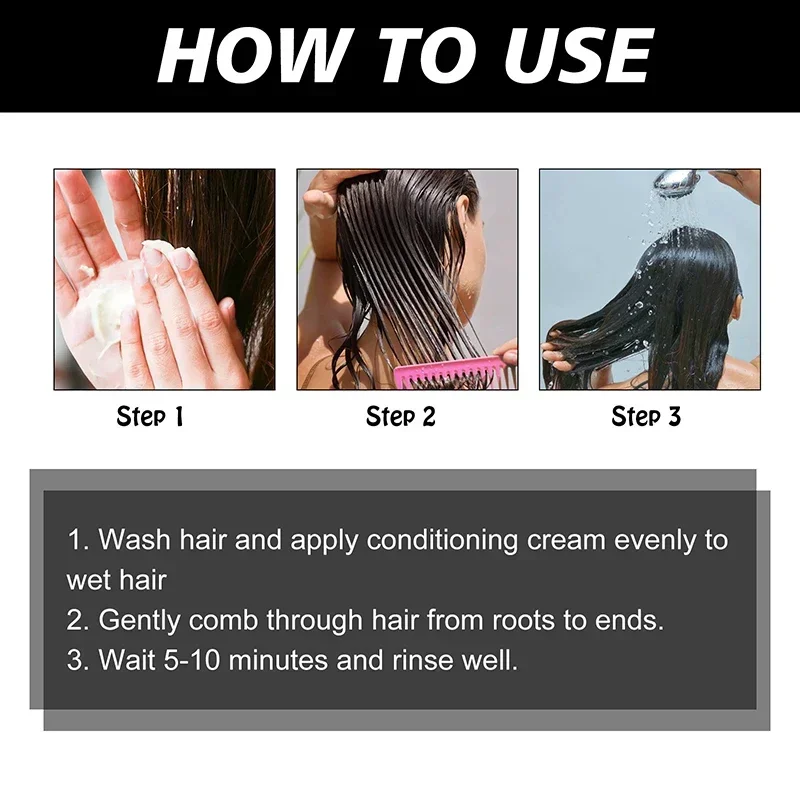 HOW TO USE

Step 1

Step 2

Step 3

1. Wash hair and apply conditioning cream evenly to wet hair
2. Gently comb through hair from roots to ends.
3. Wait 5-10 minutes and rinse well.