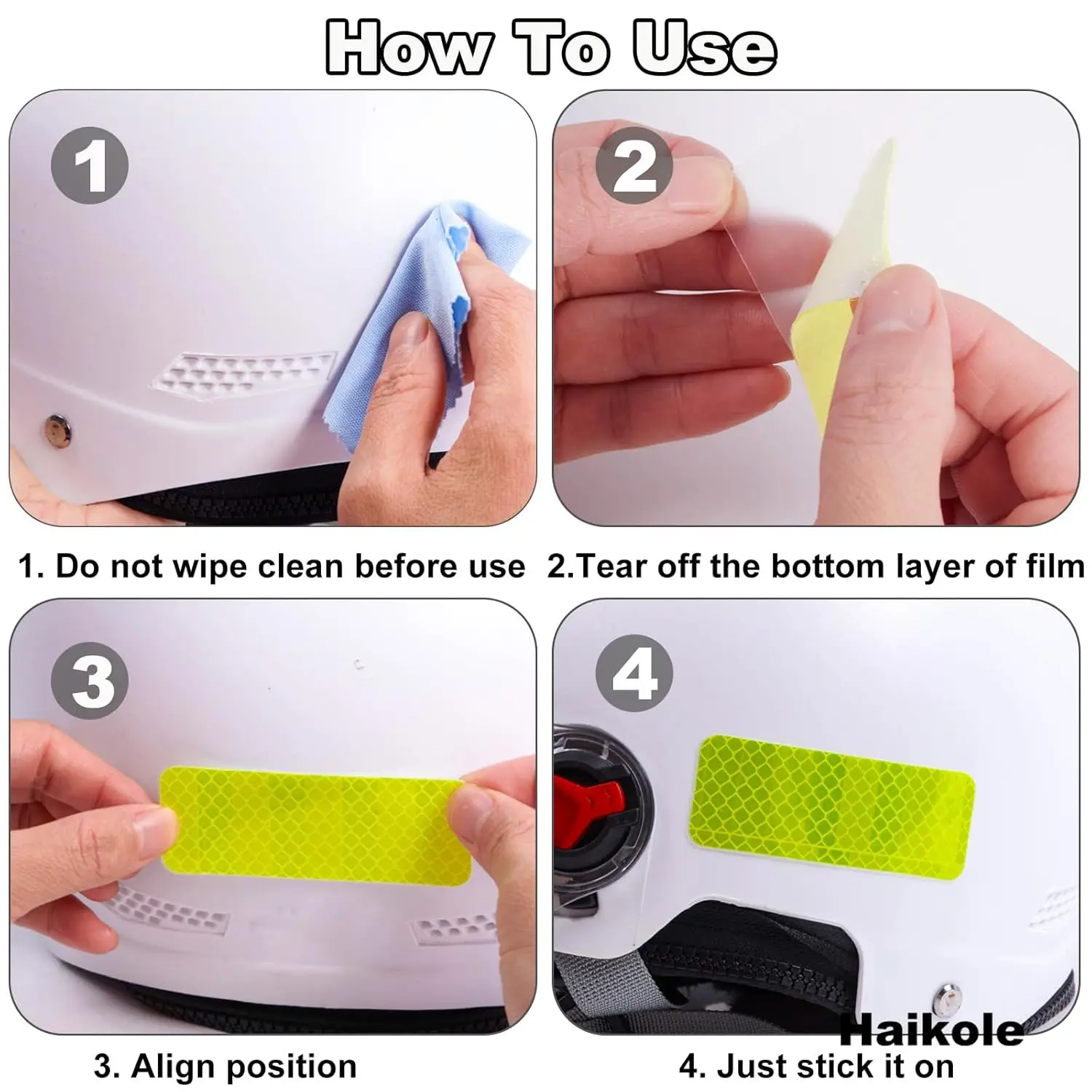 How To Use

1

2

1. Do not wipe clean before use

2.Tear off the bottom layer of film

3

4

Haikole

3. Align position

4. Just stick it on