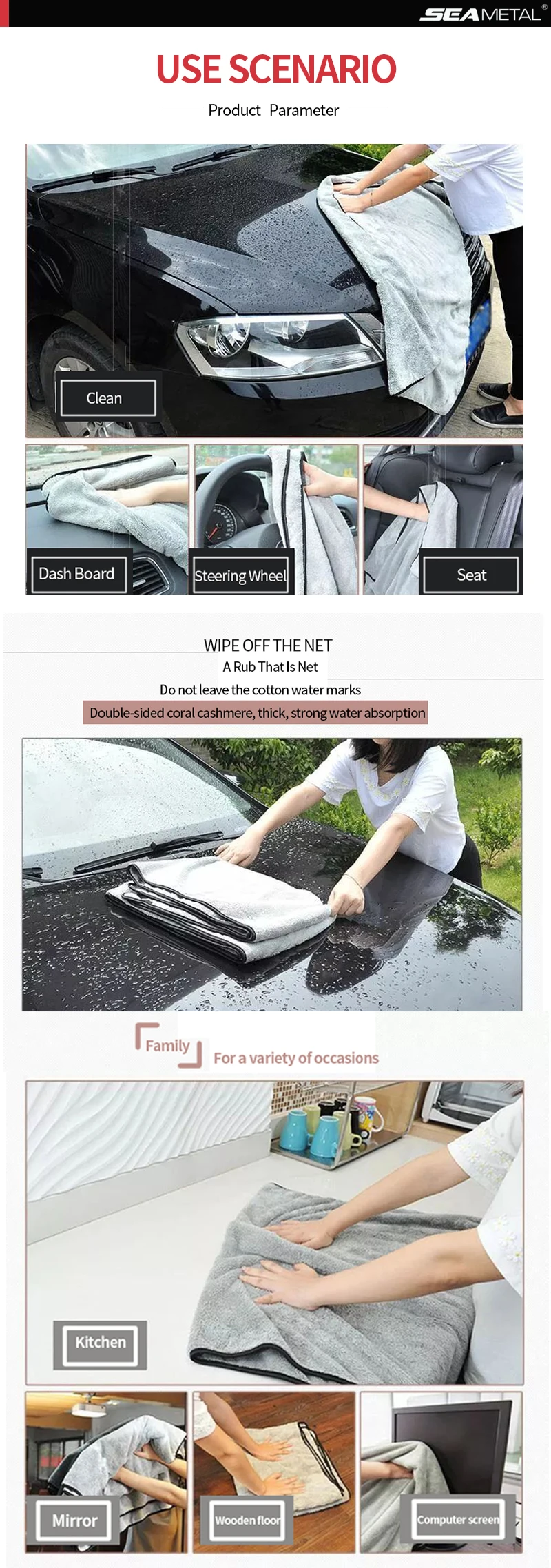 SEAMETAL®

USE SCENARIO

Product Parameter

Clean

Dash Board

Steering Wheel

Seat

WIPE OFF THE NET

A Rub That Is Net

Do not leave the cotton water marks

Double-sided coral cashmere, thick, strong water absorption

Family

For a variety of occasions

Kitchen

Mirror

Wooden floor

Computer screen